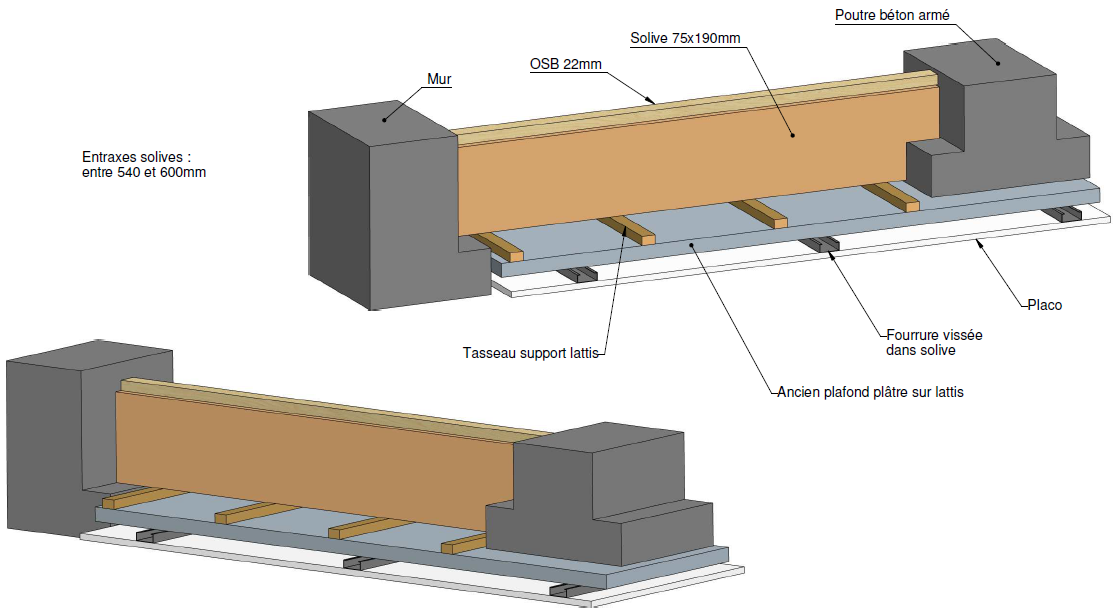 Poutre béton armé

Solive 75x190mm

OSB 22mm

Mur

Entraxes solives :
entre 540 et 600mm

Placo

Fourrure vissée
dans solive

Tasseau support lattis

Ancien plafond plâtre sur lattis