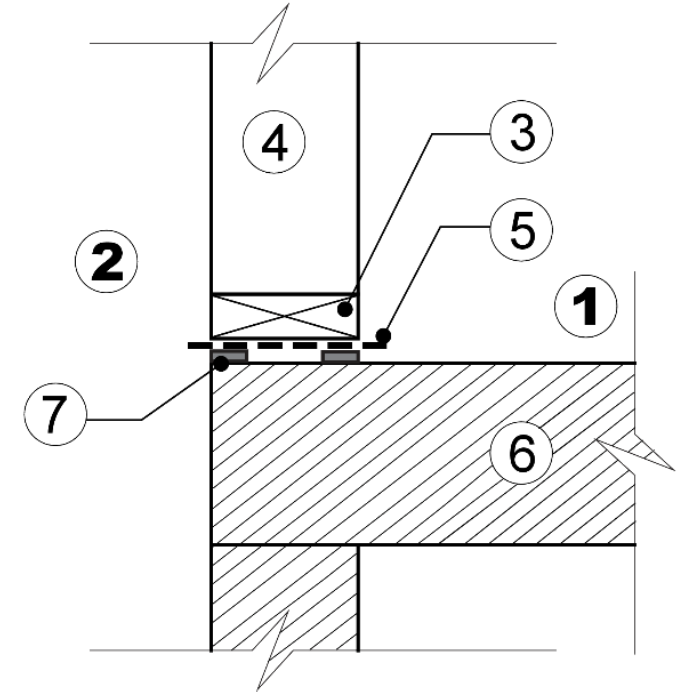 4
3
5
2
1
7
6