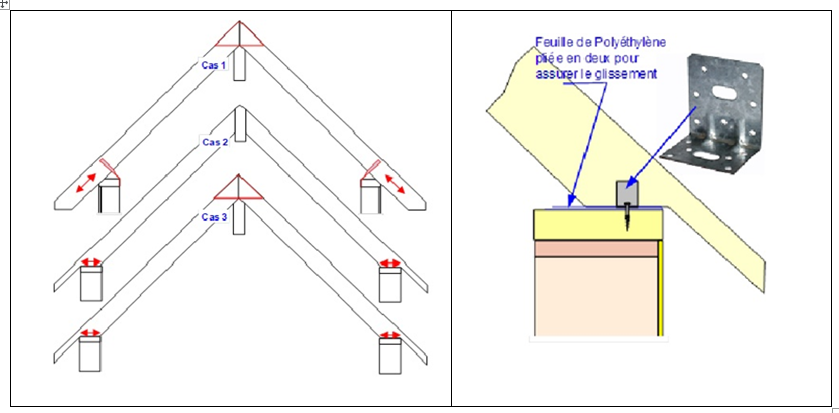 Cas 1

Cas 2

Cas 3

Feuille de Polyéthylène pliée en deux pour assurer le glissement