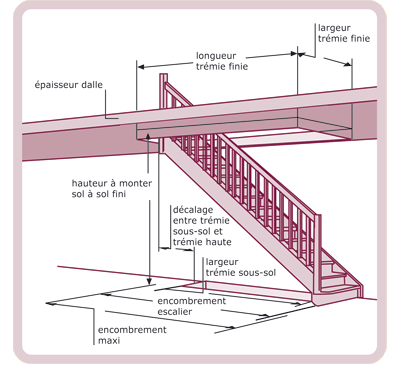 largeur trémie finie

longueur trémie finie

épaisseur dalle

hauteur à monter sol à sol fini

décalage entre trémie sous-sol et trémie haute

largeur trémie sous-sol

encombrement escalier

encombrement maxi