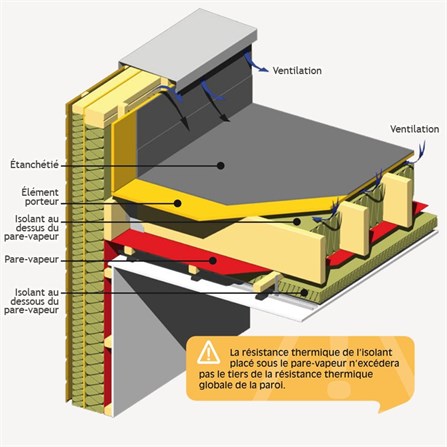 Ventilation

Ventilation

Étanchétié

Élément porteur

Isolant au dessus du pare-vapeur

Pare-vapeur

Isolant au dessous du pare-vapeur

La résistance thermique de l'isolant placé sous le pare-vapeur n'excédera pas le tiers de la résistance thermique globale de la paroi.